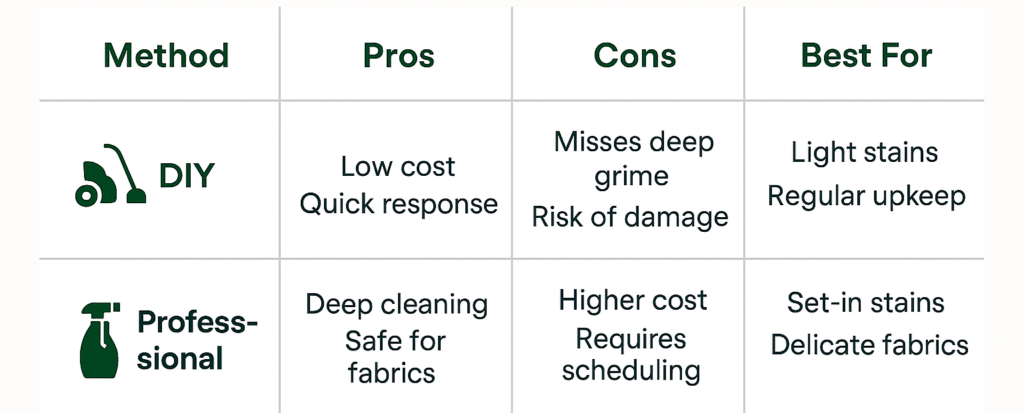 | Method | Pros | Cons | Best For |
|---|---|---|---|
| DIY | Low cost Quick response | Misses deep grime Risk of damage | Light stains Regular upkeep |
| Professional | Deep cleaning Safe for fabrics | Higher cost Requires scheduling | Set-in stains Delicate fabrics |