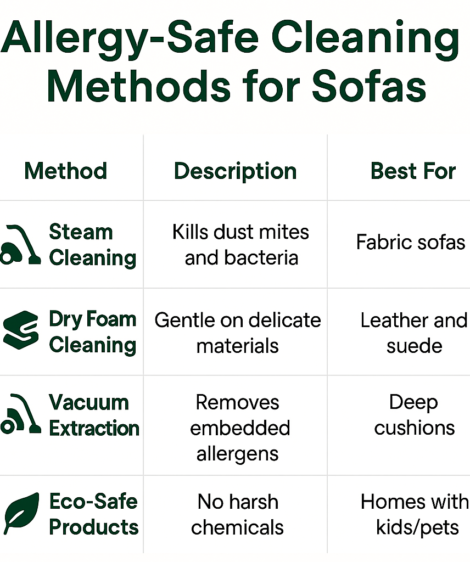 Allergy-Safe Cleaning Methods for Sofas

| Method | Description | Best For |
|---|---|---|
| Steam Cleaning | Kills dust mites and bacteria | Fabric sofas |
| Dry Foam Cleaning | Gentle on delicate materials | Leather and suede |
| Vacuum Extraction | Removes embedded allergens | Deep cushions |
| Eco-Safe Products | No harsh chemicals | Homes with kids/pets |