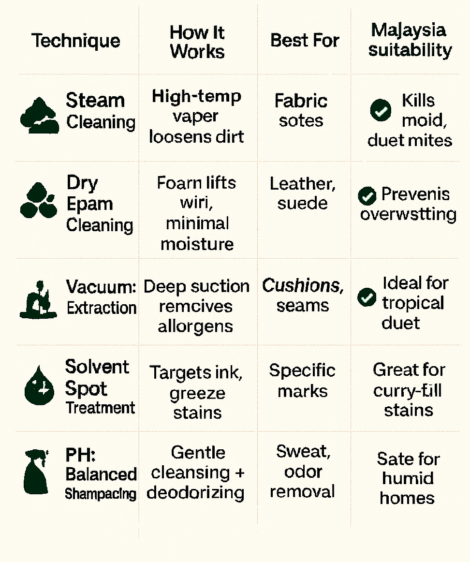 | Technique | How It Works | Best For | Majaysia suitability |
|---|---|---|---|
| Steam Cleaning | High-temp vaper loosens dirt | Fabric sotes | Kills moid, duet mites |
| Dry Epam Cleaning | Foarn lifts wiri, minimal moisture | Leather, suede | Prevenis overwstting |
| Vacuum: Extraction | Deep suction remcives allorgens | Cushions, seams | Ideal for tropical duet |
| Solvent Spot Treatment | Targets ink, greeze stains | Specific marks | Great for curry-fill stains |
| PH: Balanced Shampacing | Gentle cleansing + deodorizing | Sweat, odor removal | Sate for humid homes |